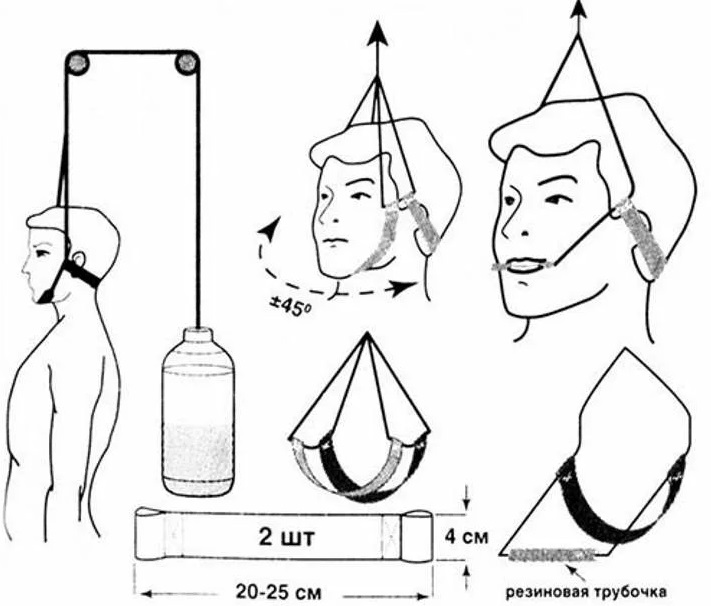 $\pm 45^0$

2 шт

4 см

20-25 см

резиновая трубочка